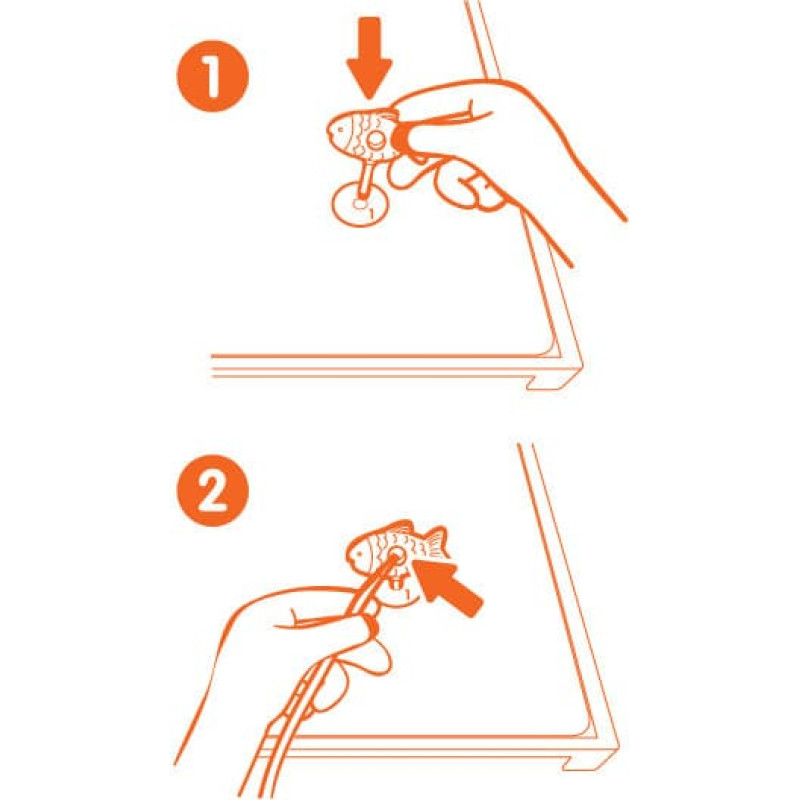 1

1

2

1