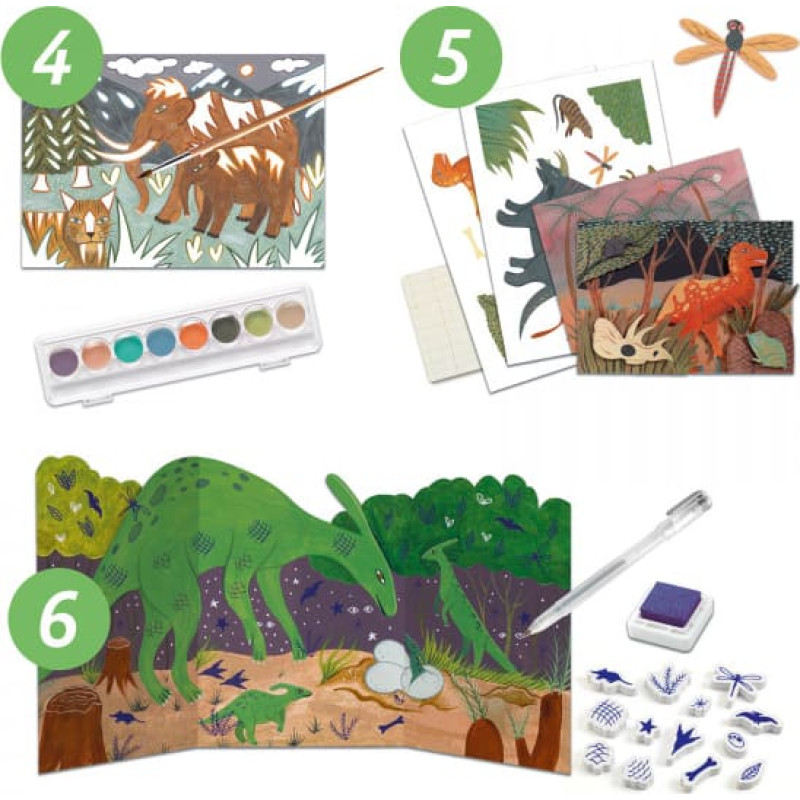 4

5

6